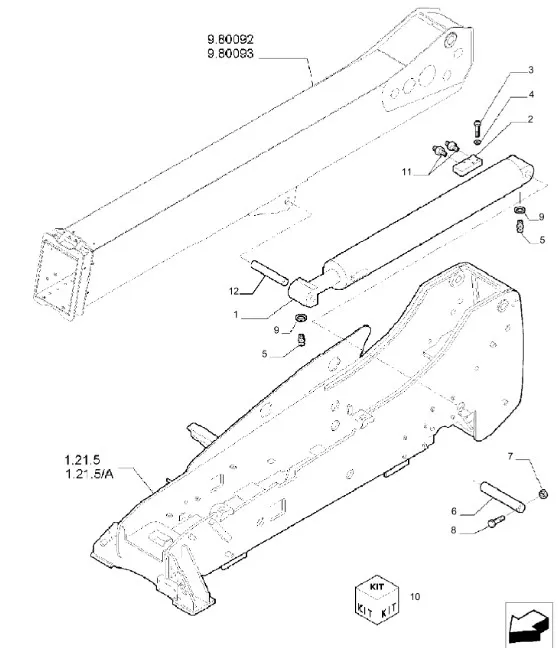 9.80092
9.80093

3
4
2
11
9
5
12
1
9
5
1.21.5
1.21.5/A
7
6
8
KIT
KIT KIT
10